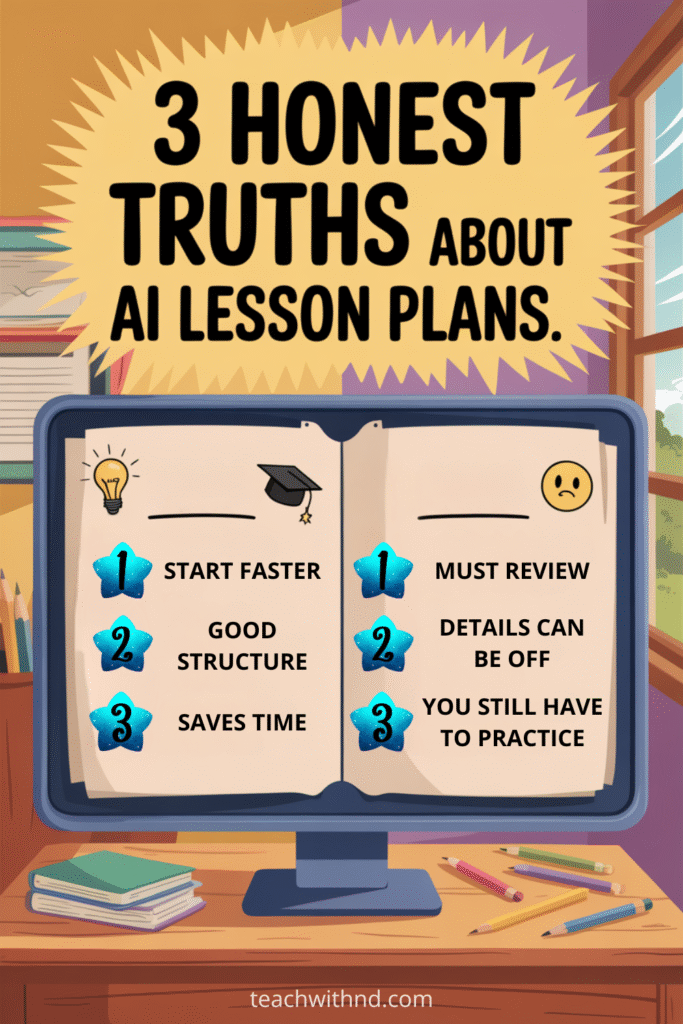 3 HONEST TRUTHS ABOUT AI LESSON PLANS.

1 START FASTER
2 GOOD STRUCTURE
3 SAVES TIME

1 MUST REVIEW
2 DETAILS CAN BE OFF
3 YOU STILL HAVE TO PRACTICE

teachwithnd.com